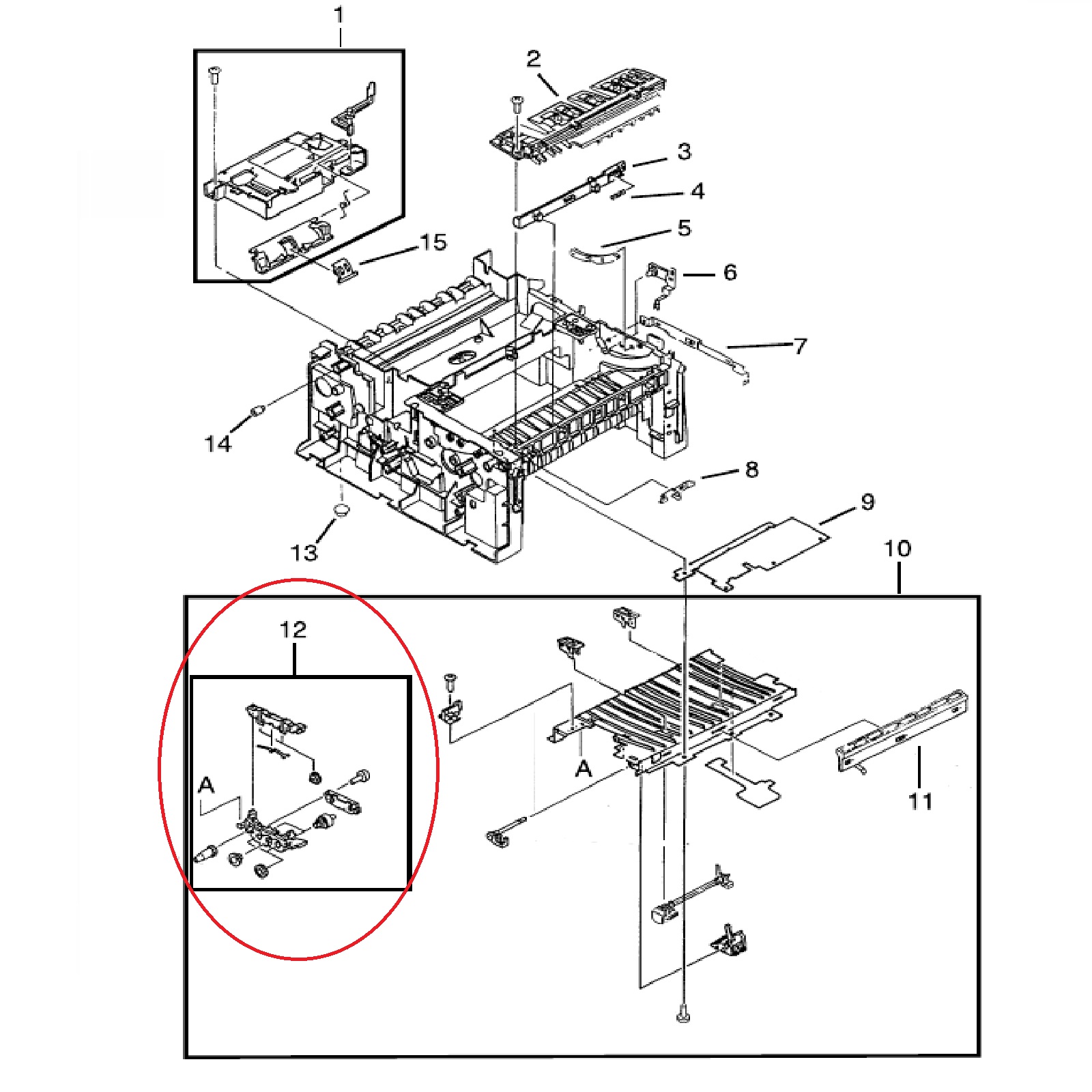 1
2
3
4
5
15
6
7
14
8
9
13
10
12
A
A
11